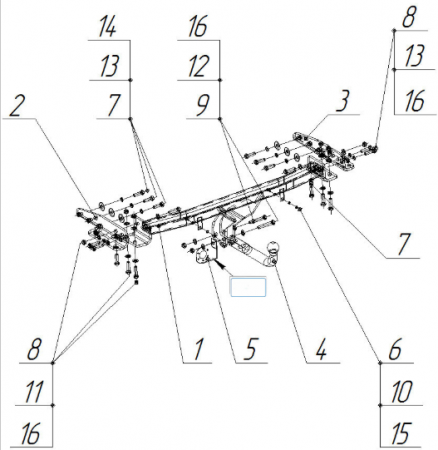 14
13
7

16
12
9

8
13
16

2

3

7

8
11
16

1

5

4

6
10
15